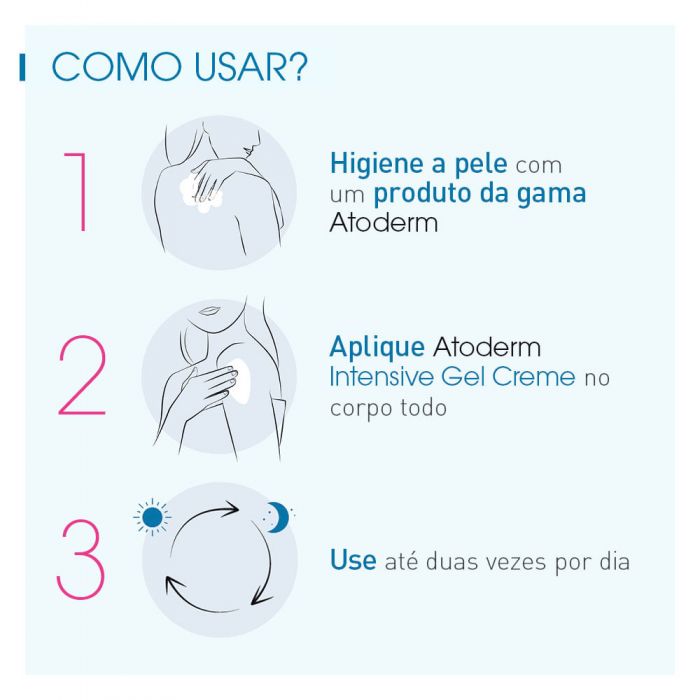 COMO USAR?

1

Higiene a pele com um produto da gama Atoderm

2

Aplique Atoderm Intensive Gel Creme no corpo todo

3

Use até duas vezes por dia